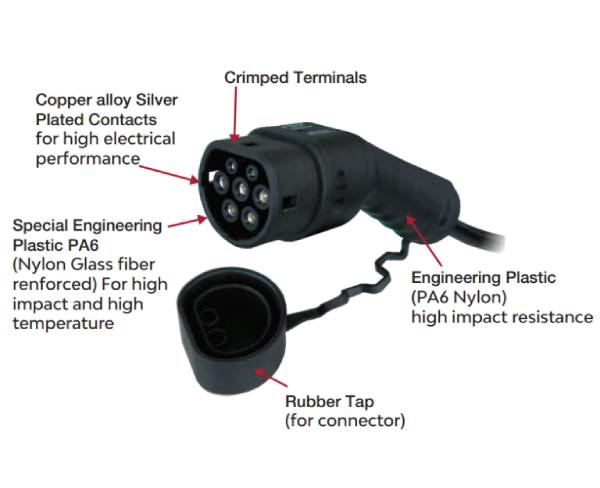 Crimped Terminals

Copper alloy Silver Plated Contacts for high electrical performance

Special Engineering Plastic PA6 (Nylon Glass fiber renforced) For high impact and high temperature

Engineering Plastic (PA6 Nylon) high impact resistance

Rubber Tap (for connector)